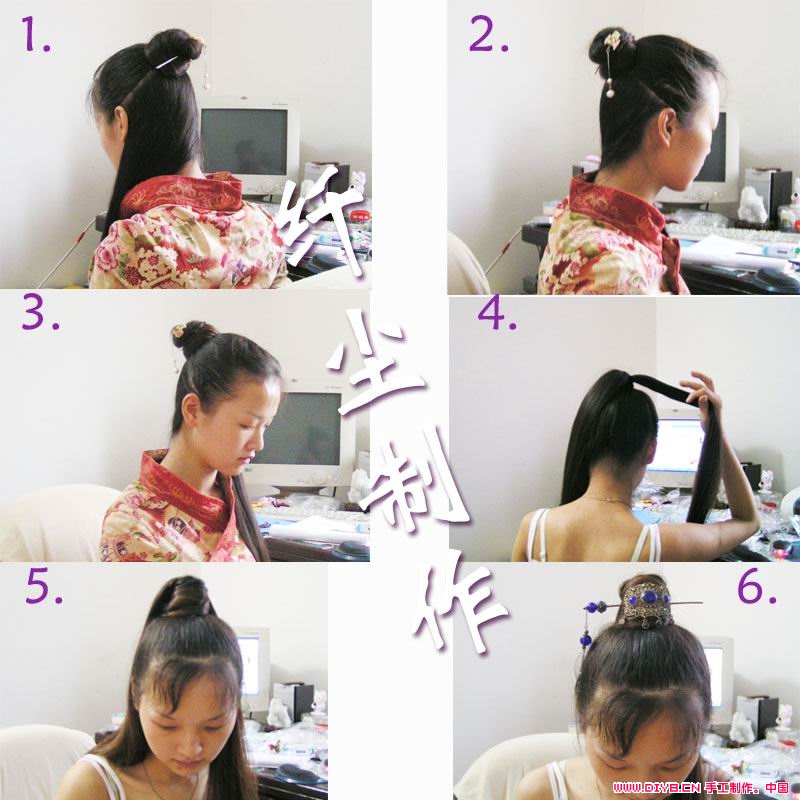 1.

2.

3.

4.

5.

6.

纤尘制作

WWW.DIYB.CN 手工制作。中国