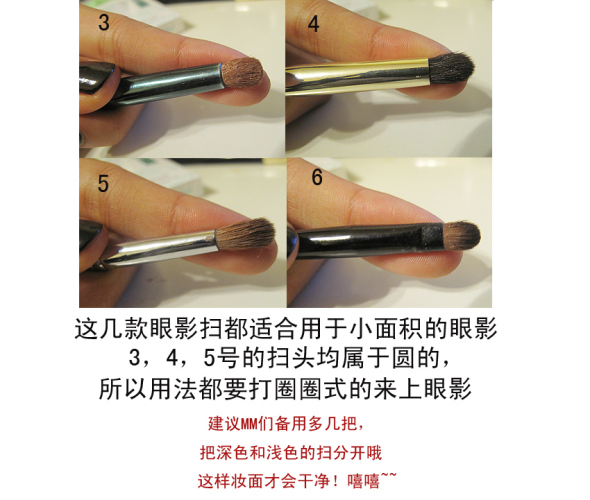 3

4

5

6

这几款眼影扫都适合用于小面积的眼影
3，4，5号的扫头均属于圆的，
所以用法都要打圈圈式的来上眼影

建议MM们备用多几把，
把深色和浅色的扫分开哦
这样妆面才会干净！嘻嘻~~